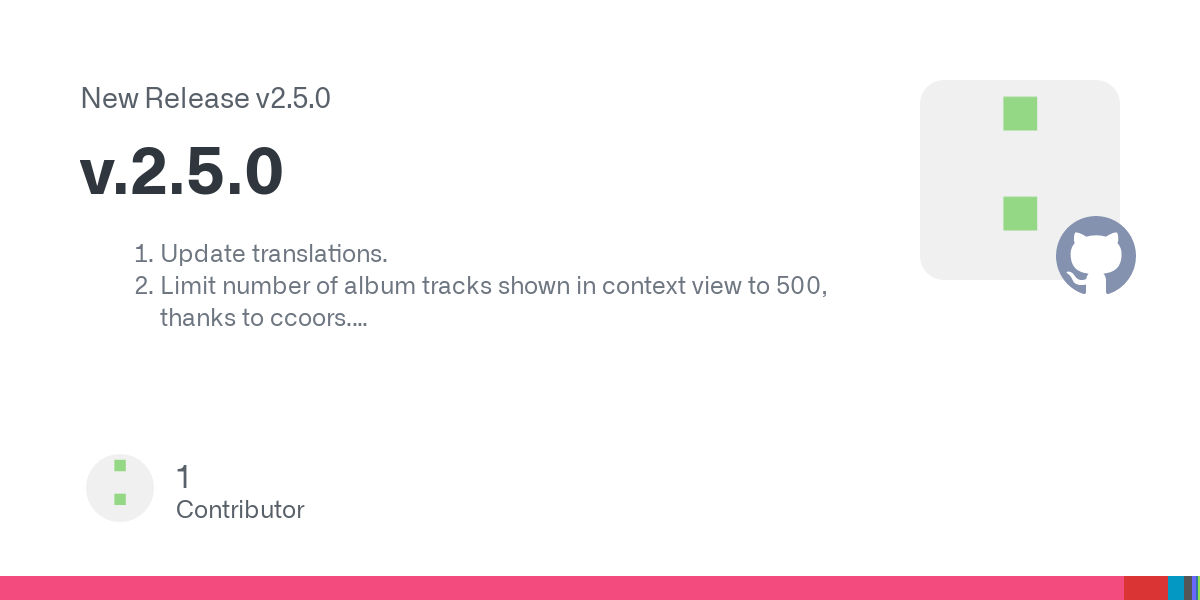 New Release v2.5.0

v.2.5.0

1. Update translations.
2. Limit number of album tracks shown in context view to 500, thanks to ccoors....

1
Contributor