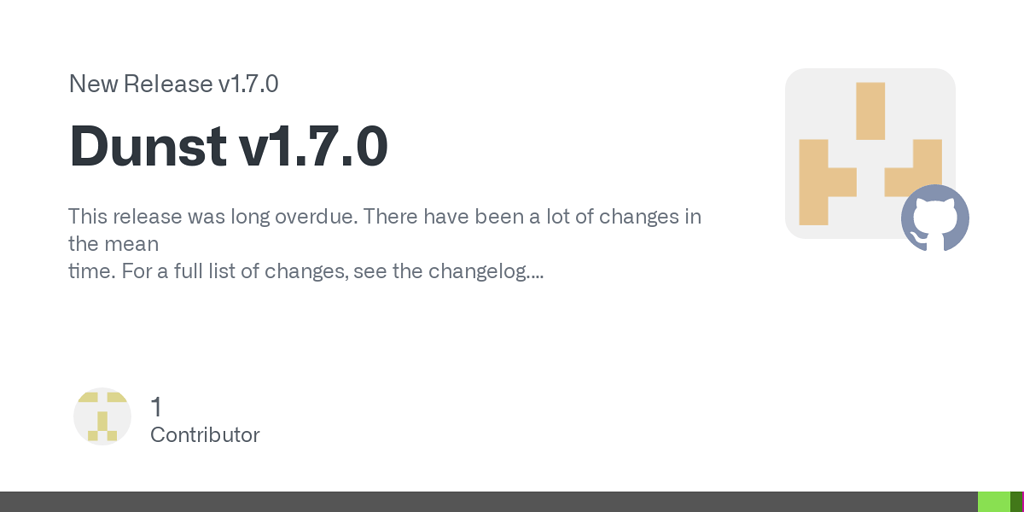 New Release v1.7.0

Dunst v1.7.0

This release was long overdue. There have been a lot of changes in the mean time. For a full list of changes, see the changelog....

1
Contributor