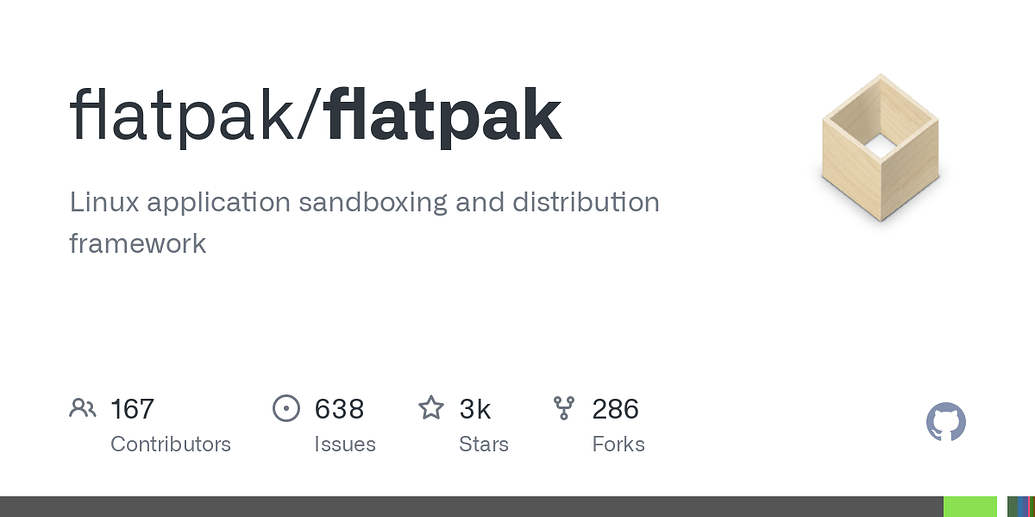 flatpak/flatpak

Linux application sandboxing and distribution framework

167
Contributors

638
Issues

3k
Stars

286
Forks